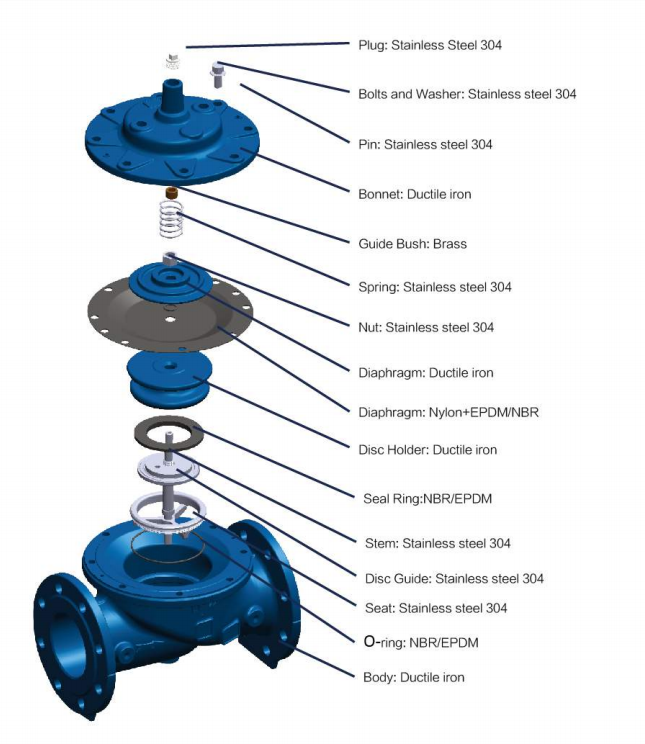 Plug: Stainless Steel 304

Bolts and Washer: Stainless steel 304

Pin: Stainless steel 304

Bonnet: Ductile iron

Guide Bush: Brass

Spring: Stainless steel 304

Nut: Stainless steel 304

Diaphragm: Ductile iron

Diaphragm: Nylon+EPDM/NBR

Disc Holder: Ductile iron

Seal Ring:NBR/EPDM

Stem: Stainless steel 304

Disc Guide: Stainless steel 304

Seat: Stainless steel 304

O-ring: NBR/EPDM

Body: Ductile iron