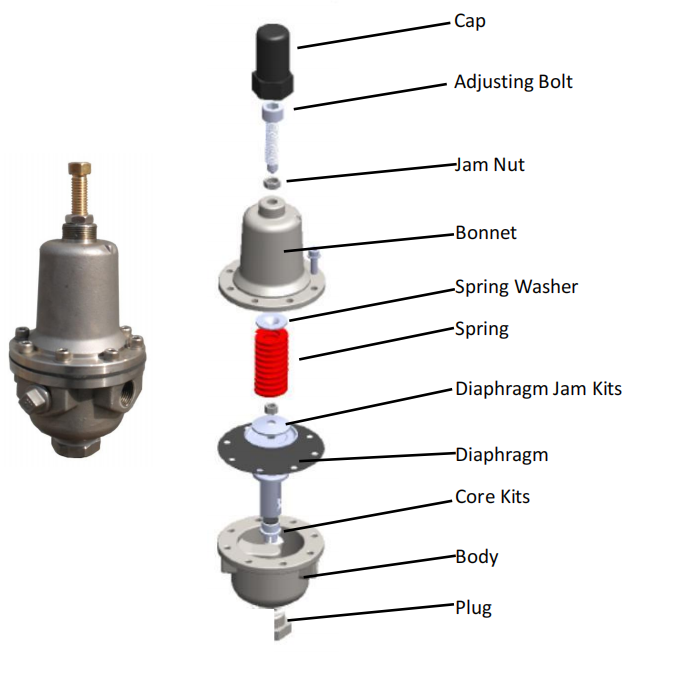 Cap
Adjusting Bolt
Jam Nut
Bonnet
Spring Washer
Spring
Diaphragm Jam Kits
Diaphragm
Core Kits
Body
Plug