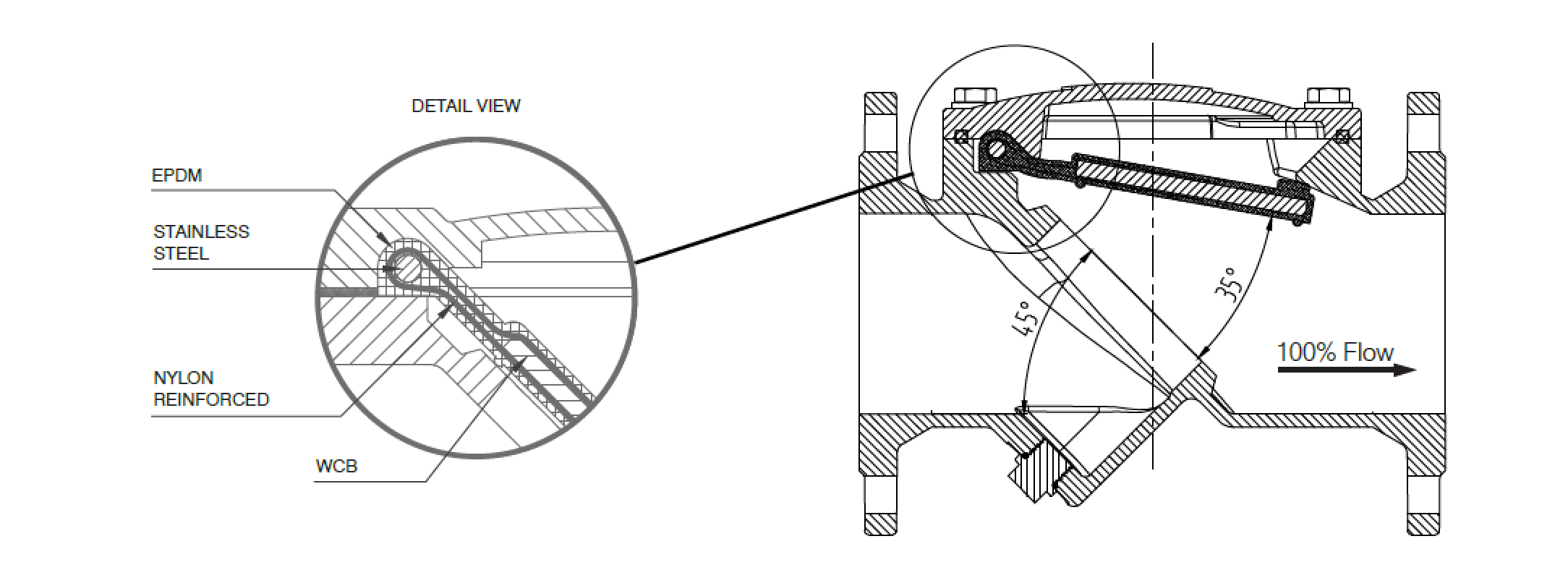 DETAIL VIEW

EPDM

STAINLESS STEEL

NYLON REINFORCED

WCB

45°

35°

100% Flow